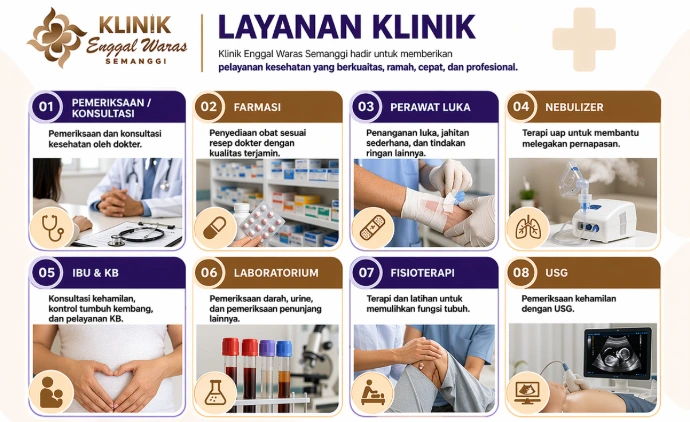 KLINIK
Enggal Waras
SEMANGGI

LAYANAN KLINIK

Klinik Enggal Waras Semanggi hadir untuk memberikan pelayanan kesehatan yang berkuaitas, ramah, cepat, dan profesional.

01 PEMERIKSAAN / KONSULTASI
Pemeriksaan dan konsultasi kesehatan oleh dokter.

02 FARMASI
Penyediaan obat sesuai resep dokter dengan kualitas terjamin.

03 PERAWAT LUKA
Penanganan luka, jahitan sederhana, dan tindakan ringan lainnya.

04 NEBULIZER
Terapi uap untuk membantu melegakan pernapasan.

05 IBU & KB
Konsultasi kehamilan, kontrol tumbuh kembang, dan pelayanan KB.

06 LABORATORIUM
Pemeriksaan darah, urine, dan pemeriksaan penunjang lainnya.

07 FISIOTERAPI
Terapi dan latihan untuk memulihkan fungsi tubuh.

08 USG
Pemeriksaan kehamilan dengan USG.